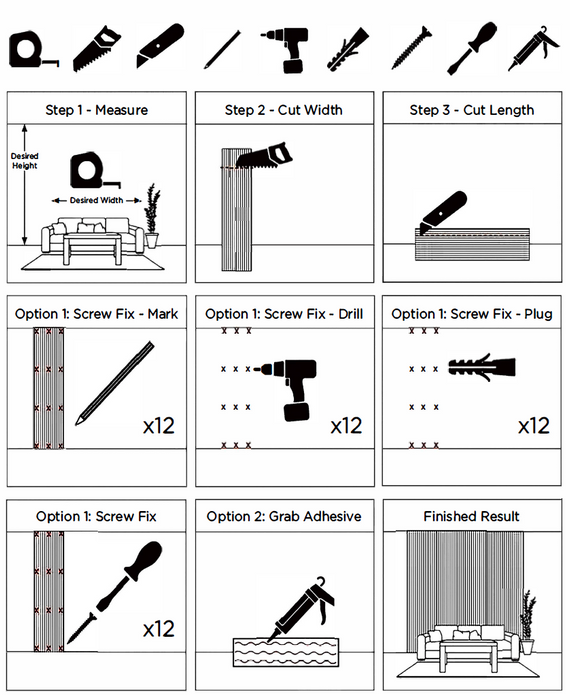 Step 1 - Measure

Desired Height

Desired Width

Step 2 - Cut Width

Step 3 - Cut Length

Option 1: Screw Fix - Mark

x12

Option 1: Screw Fix - Drill

x12

Option 1: Screw Fix - Plug

x12

Option 1: Screw Fix

x12

Option 2: Grab Adhesive

Finished Result